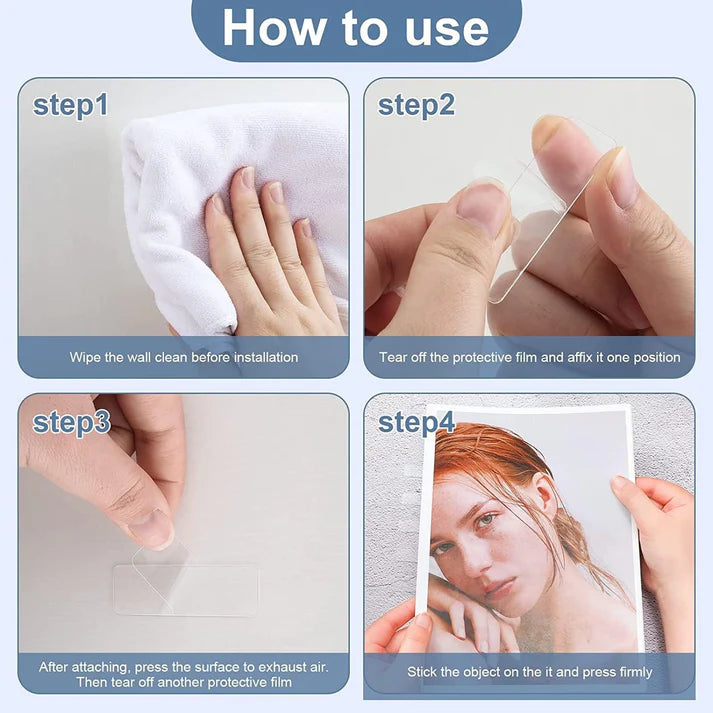 How to use

step1

Wipe the wall clean before installation

step2

Tear off the protective film and affix it one position

step3

After attaching, press the surface to exhaust air. Then tear off another protective film

step4

Stick the object on the it and press firmly