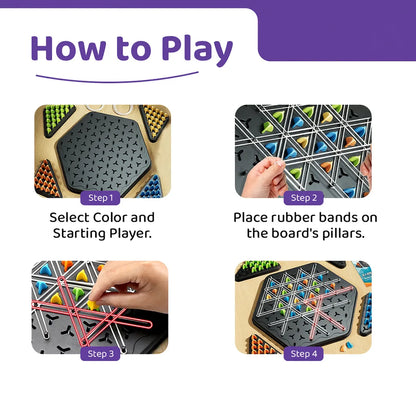 How to Play

Step 1

Select Color and Starting Player.

Step 2

Place rubber bands on the board's pillars.

Step 3

Step 4