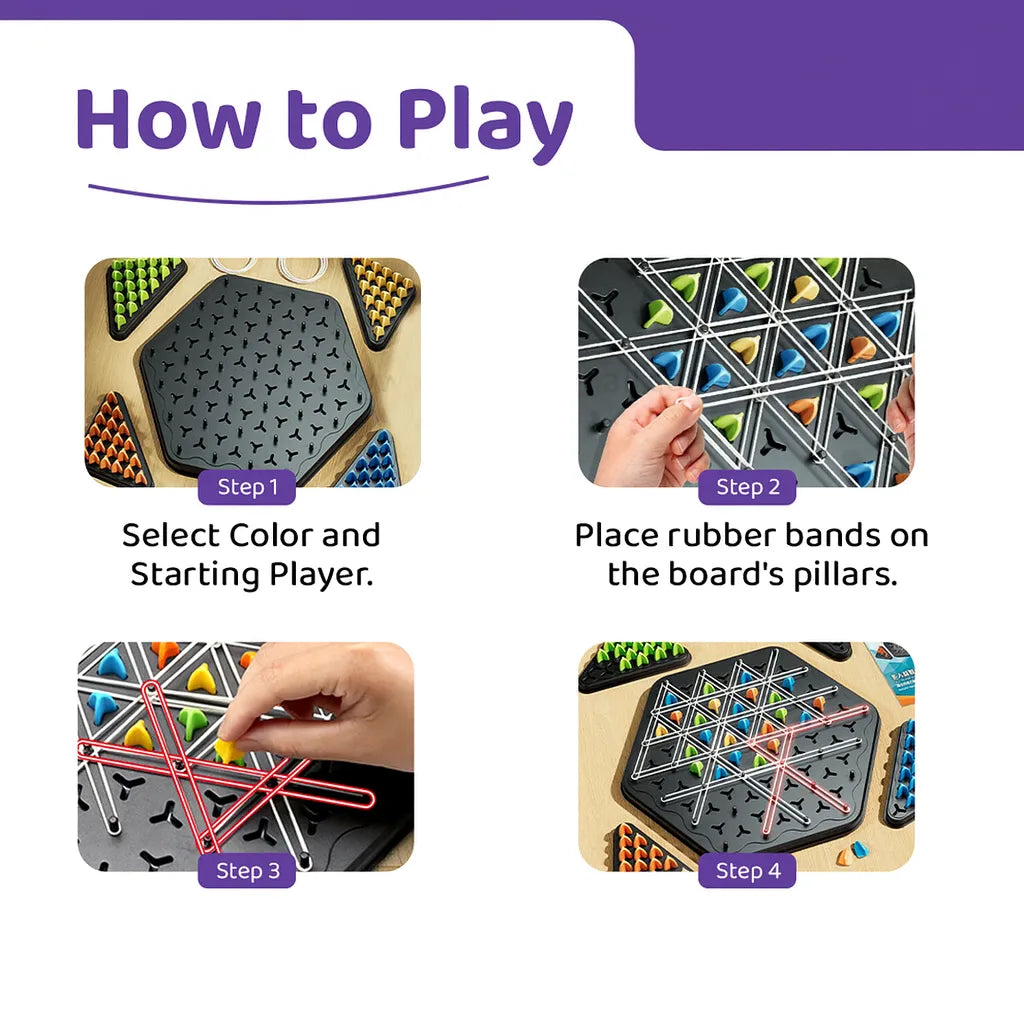 How to Play

Step 1

Select Color and Starting Player.

Step 2

Place rubber bands on the board's pillars.

Step 3

Step 4